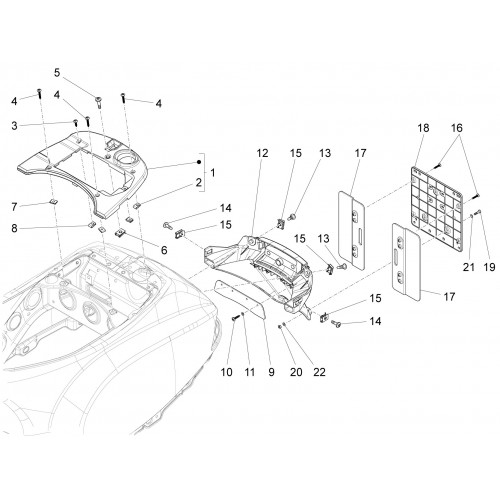 5
4
4
4
3
1
2
7
8
6
12
15
13
17
18
16
14
15
15
13
21
19
17
15
14
10
11
9
20
22